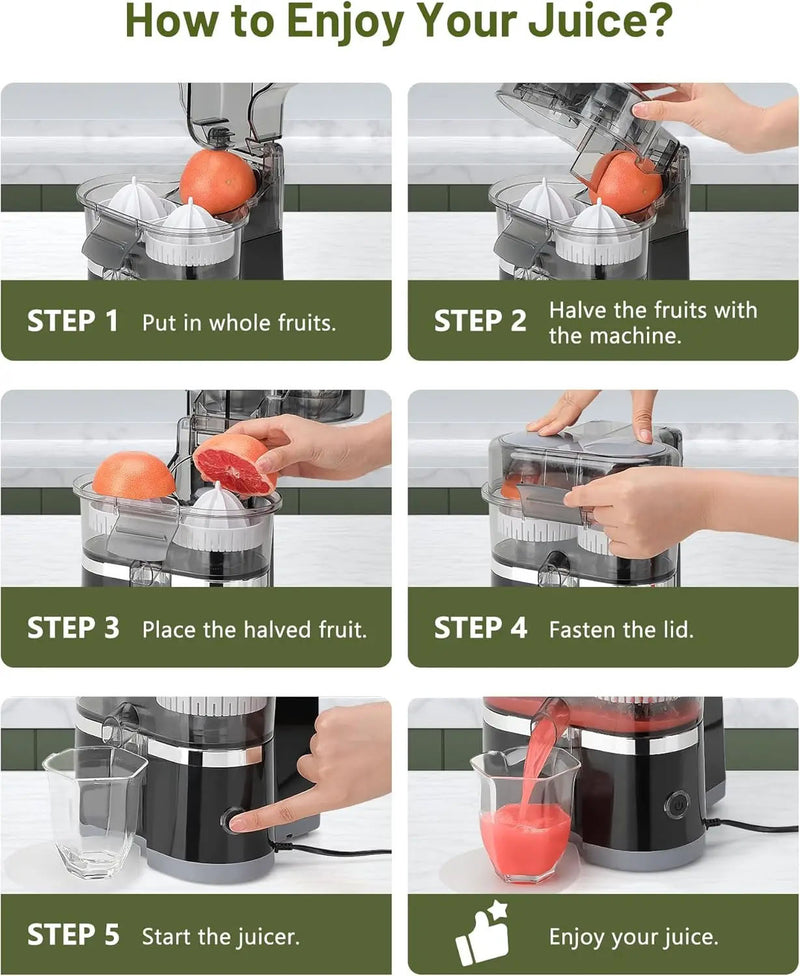 How to Enjoy Your Juice?

STEP 1 Put in whole fruits.

STEP 2 Halve the fruits with the machine.

STEP 3 Place the halved fruit.

STEP 4 Fasten the lid.

STEP 5 Start the juicer.

Enjoy your juice.