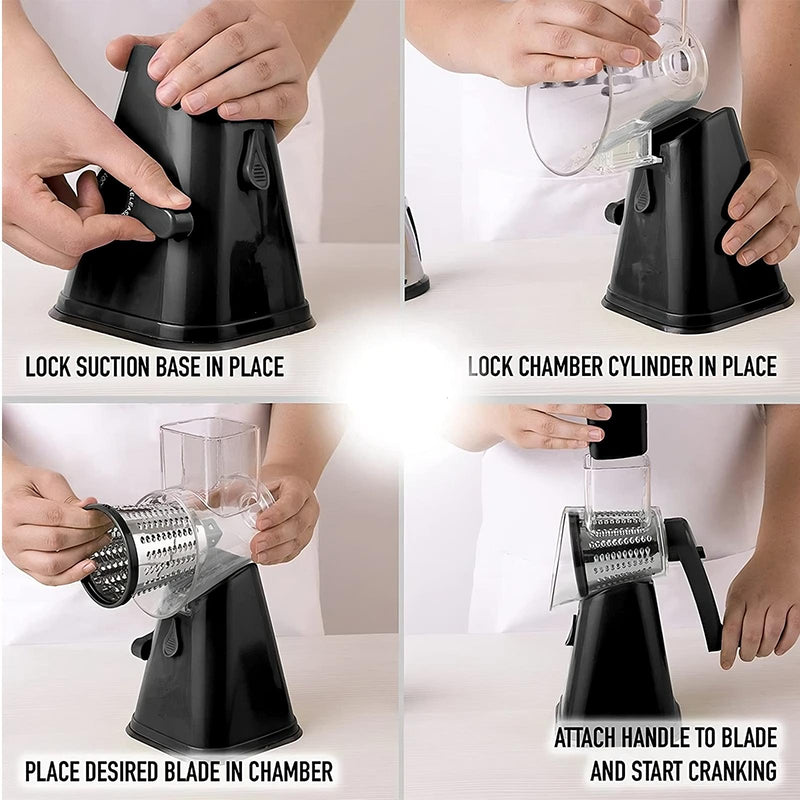 LOCK SUCTION BASE IN PLACE

LOCK CHAMBER CYLINDER IN PLACE

PLACE DESIRED BLADE IN CHAMBER

ATTACH HANDLE TO BLADE AND START CRANKING