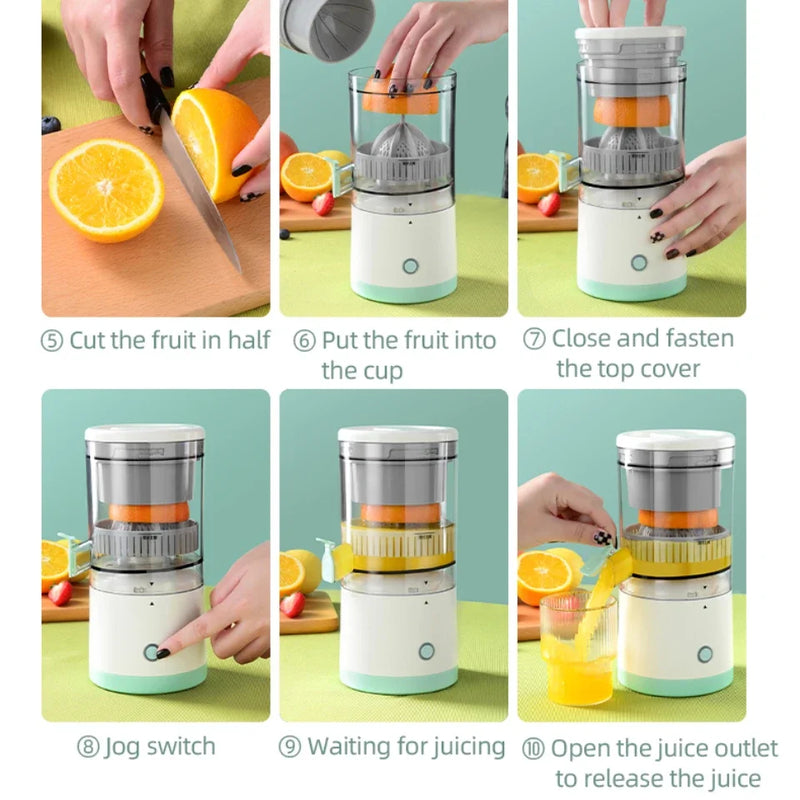 ⑤ Cut the fruit in half

⑥ Put the fruit into the cup

⑦ Close and fasten the top cover

⑧ Jog switch

⑨ Waiting for juicing

⑩ Open the juice outlet to release the juice